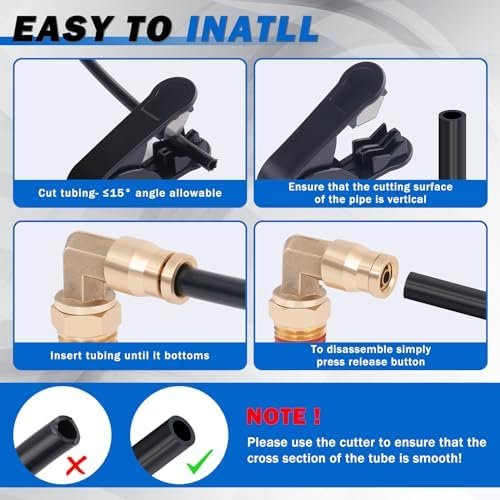 EASY TO INATLL

Cut tubing- ≤15° angle allowable

Ensure that the cutting surface of the pipe is vertical

Insert tubing until it bottoms

To disassemble simply press release button

NOTE !

Please use the cutter to ensure that the cross section of the tube is smooth!