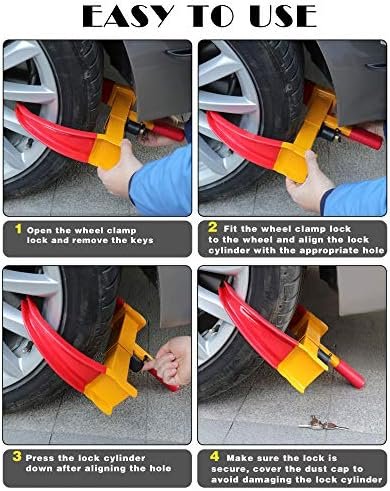 EASY TO USE

1 Open the wheel clamp lock and remove the keys

2 Fit the wheel clamp lock to the wheel and align the lock cylinder with the appropriate hole

3 Press the lock cylinder down after aligning the hole

4 Make sure the lock is secure, cover the dust cap to avoid damaging the lock cylinder